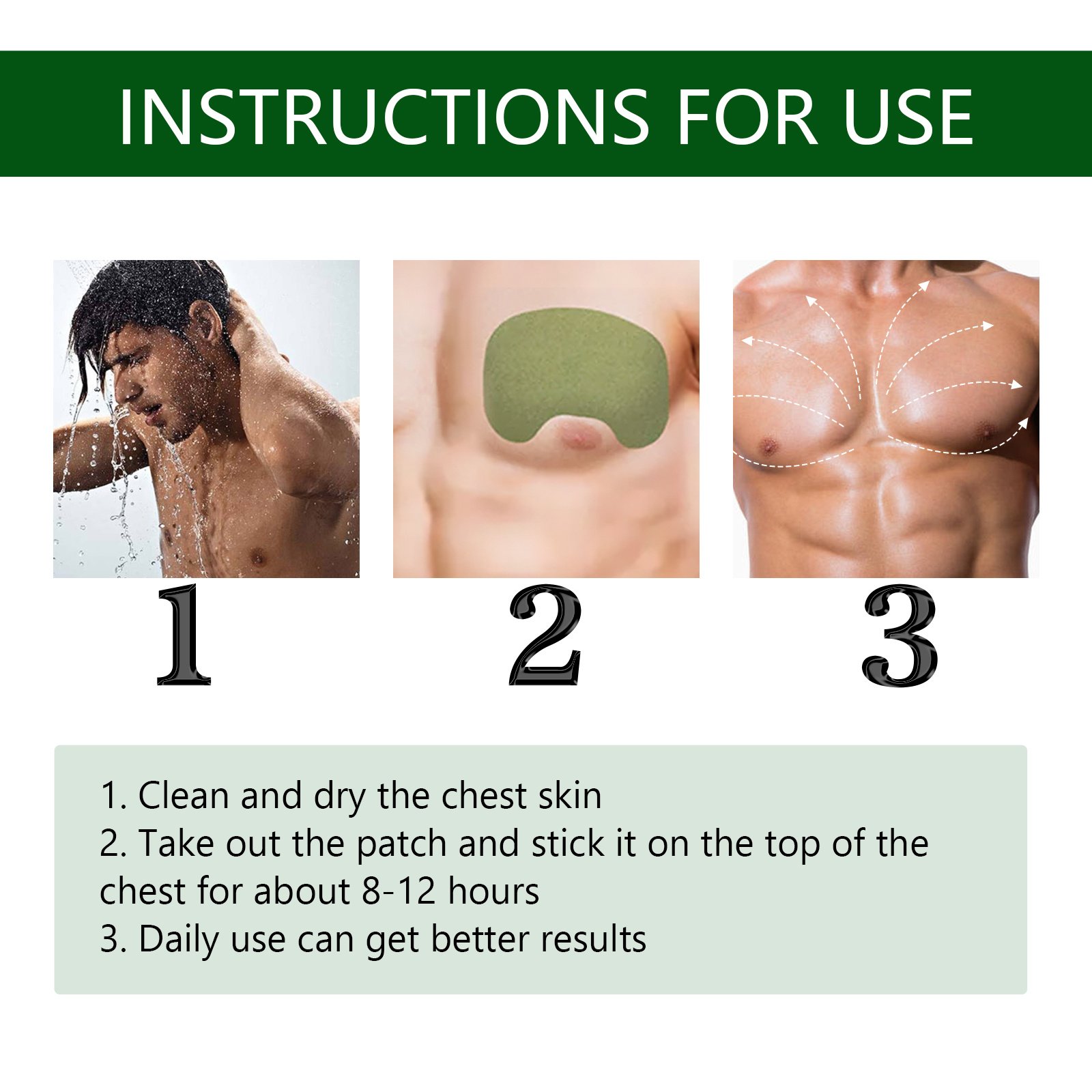 INSTRUCTIONS FOR USE

1

2

3

1. Clean and dry the chest skin
2. Take out the patch and stick it on the top of the chest for about 8-12 hours
3. Daily use can get better results