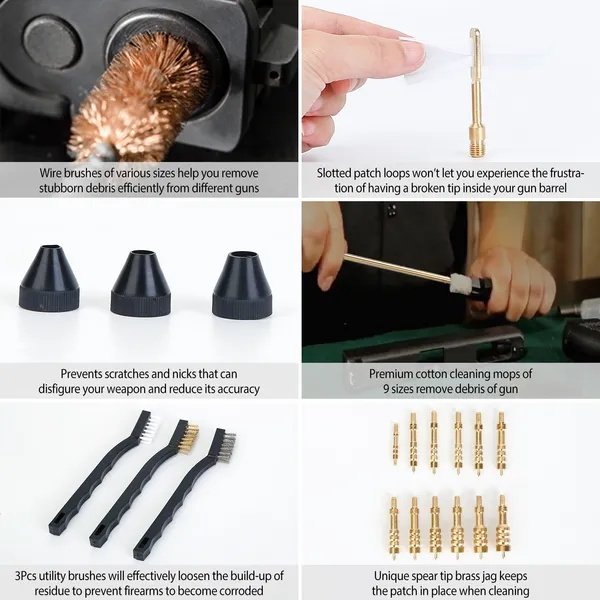 Wire brushes of various sizes help you remove stubborn debris efficiently from different guns

Slotted patch loops won't let you experience the frustration of having a broken tip inside your gun barrel

Prevents scratches and nicks that can disfigure your weapon and reduce its accuracy

Premium cotton cleaning mops of 9 sizes remove debris of gun

3Pcs utility brushes will effectively loosen the build-up of residue to prevent firearms to become corroded

Unique spear tip brass jag keeps the patch in place when cleaning